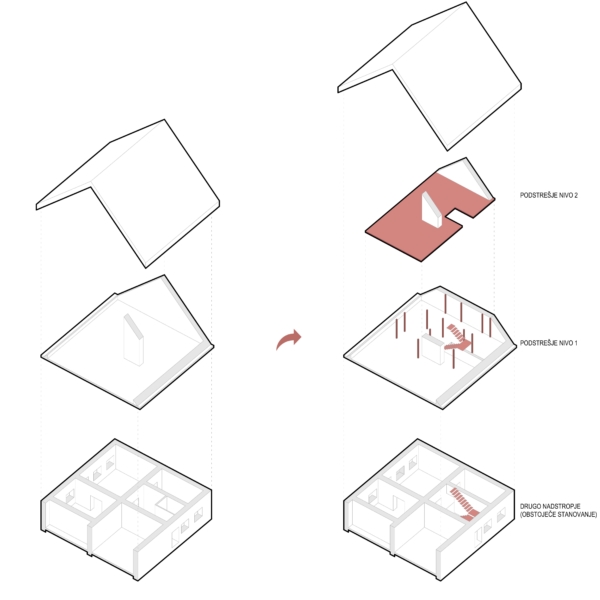 PODSTREŠJE NIVO 2

PODSTREŠJE NIVO 1

DRUGO NADSTROPJE
(OBSTOJEČE STANOVANJE)