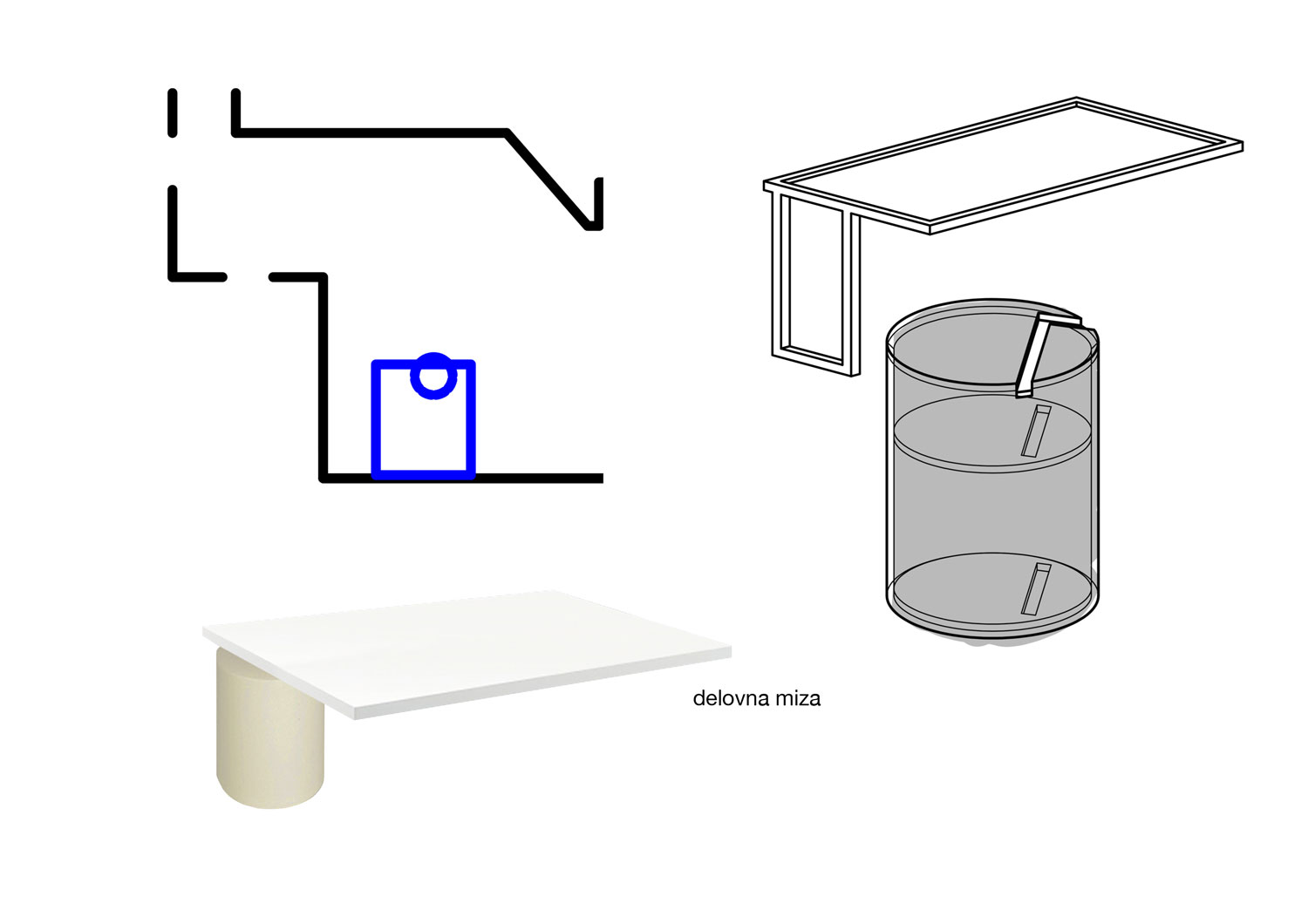 delovna miza