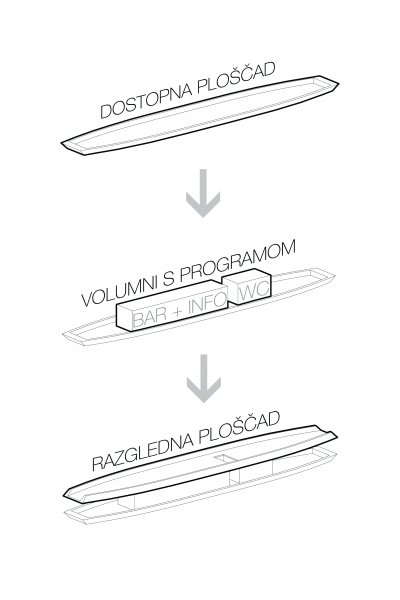 DOSTOPNA PLOŠČAD

VOLUMNI S PROGRAMOM

BAR + INFO

WC

RAZGLEDNA PLOŠČAD