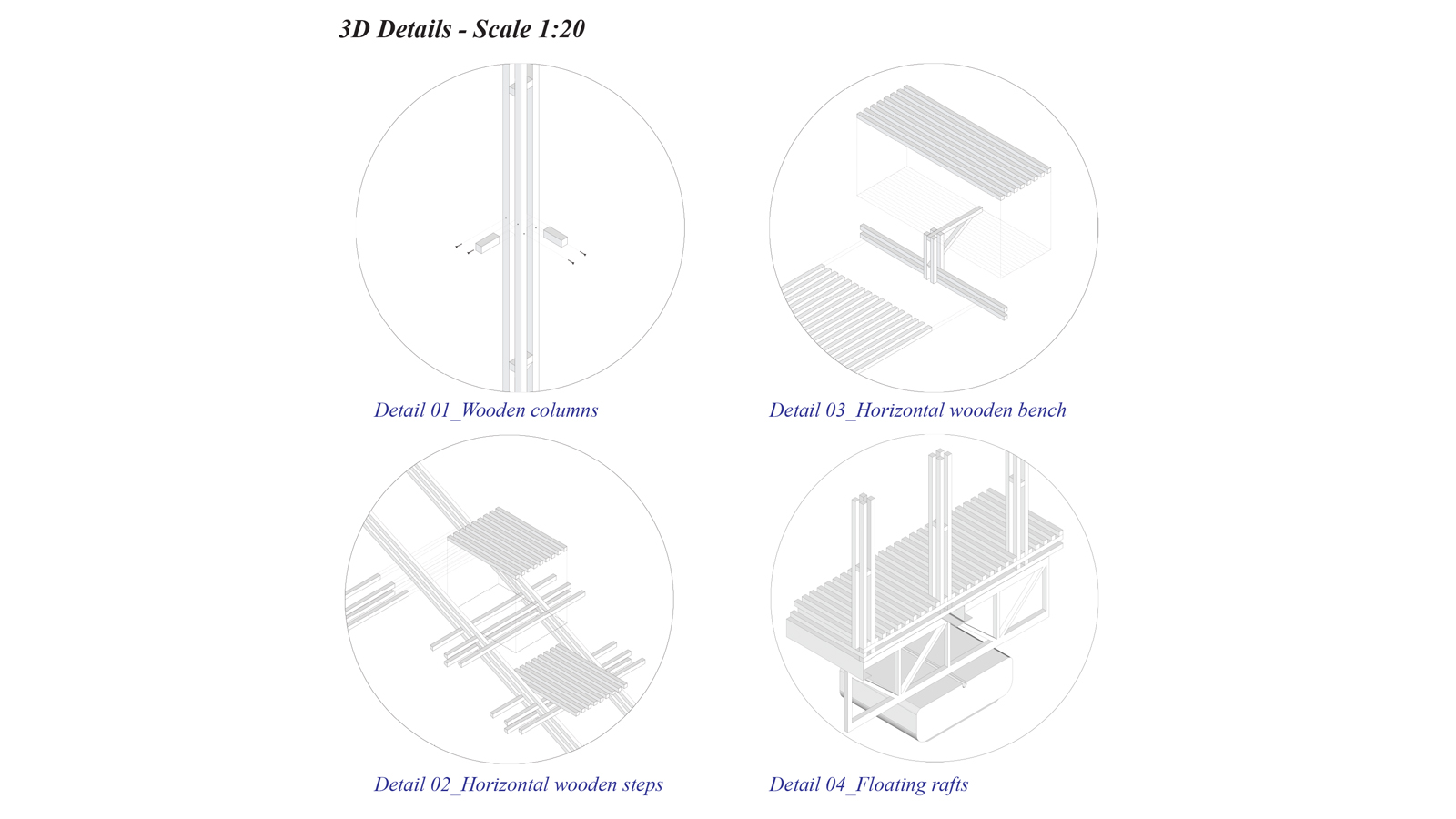 3D Details - Scale 1:20

Detail 01_Wooden columns

Detail 03_Horizontal wooden bench

Detail 02_Horizontal wooden steps

Detail 04_Floating rafts